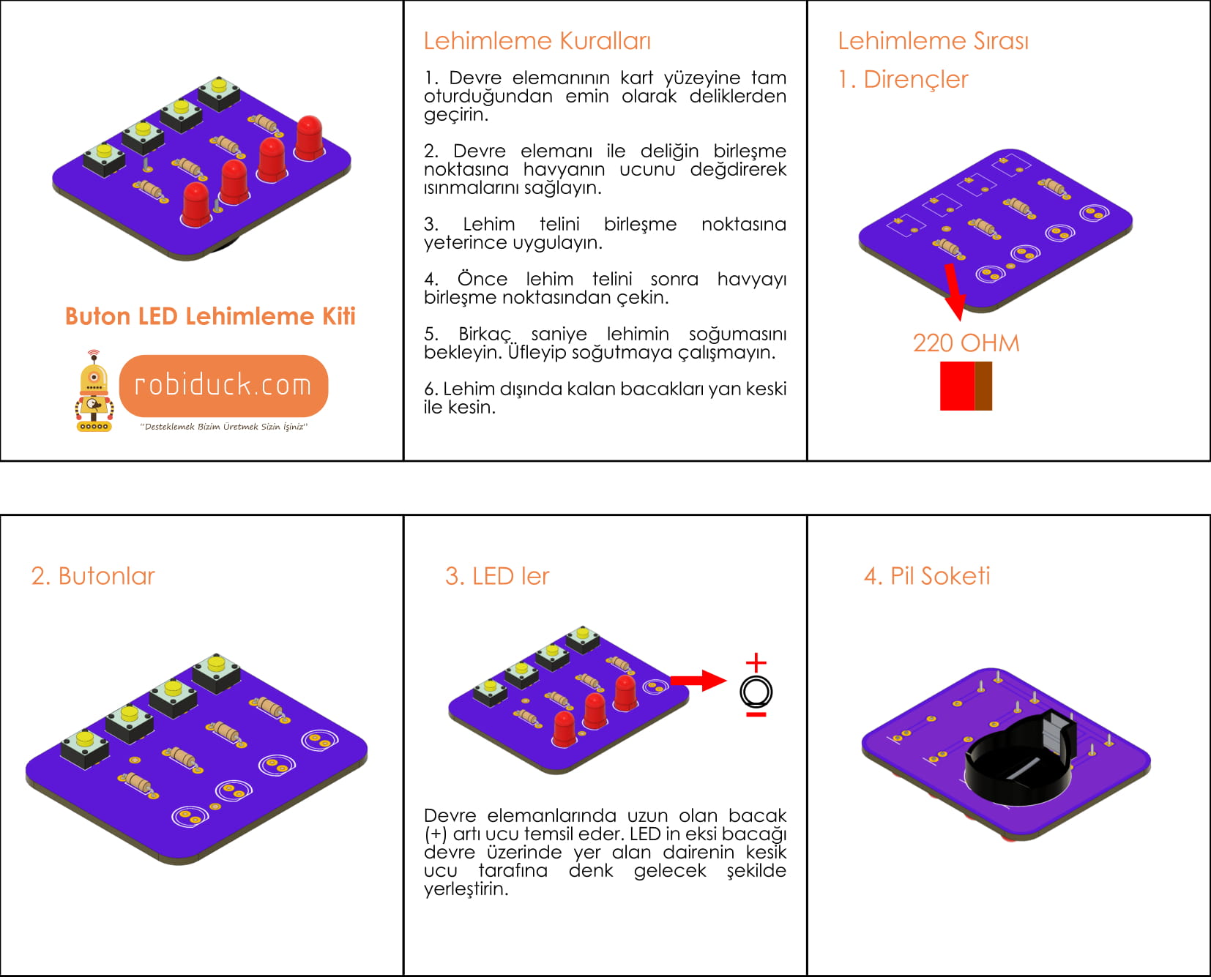 Buton LED Lehimleme Kiti

robiduck.com

"Desteklemek Bizim Üretmek Sizin İşiniz"

Lehimleme Kuralları

1. Devre elemanının kart yüzeyine tam oturduğundan emin olarak deliklerden geçirin.

2. Devre elemanı ile deliğin birleşme noktasına havyanın ucunu değdirerek ısınmalarını sağlayın.

3. Lehim telini birleşme noktasına yeterince uygulayın.

4. Önce lehim telini sonra havyayı birleşme noktasından çekin.

5. Birkaç saniye lehimin soğumasını bekleyin. Üfleyip soğutmaya çalışmayın.

6. Lehim dışında kalan bacakları yan keski ile kesin.

Lehimleme Sırası

1. Dirençler

220 OHM

2. Butonlar

3. LED ler

+

−

Devre elemanlarında uzun olan bacak (+) artı ucu temsil eder. LED in eksi bacağı devre üzerinde yer alan dairenin kesik ucu tarafına denk gelecek şekilde yerleştirin.

4. Pil Soketi