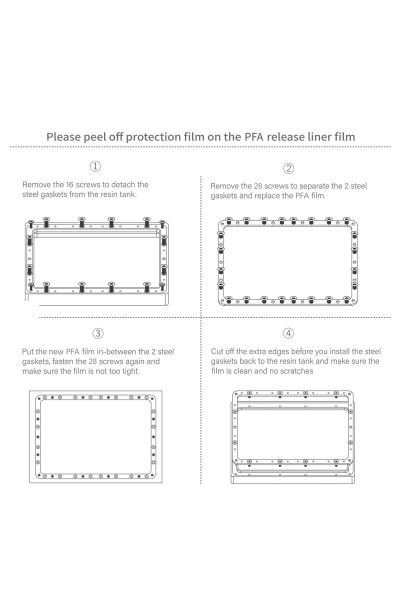 Please peel off protection film on the PFA release liner film

①

Remove the 16 screws to detach the steel gaskets from the resin tank.

②

Remove the 28 screws to separate the 2 steel gaskets and replace the PFA film.

③

Put the new PFA film in-between the 2 steel gaskets, fasten the 28 screws again and make sure the film is not too tight.

④

Cut off the extra edges before you install the steel gaskets back to the resin tank and make sure the film is clean and no scratches